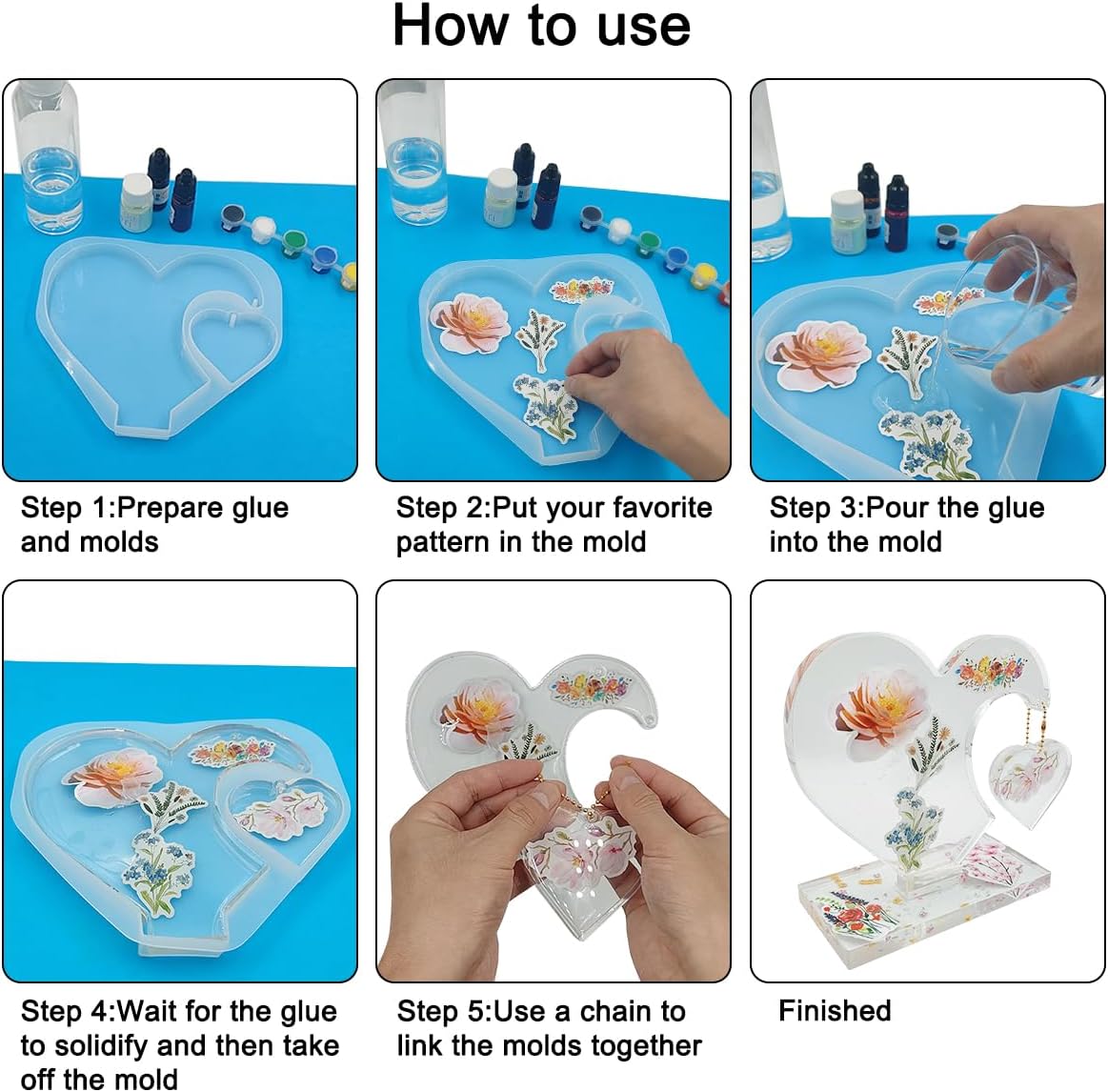 How to use

Step 1:Prepare glue and molds

Step 2:Put your favorite pattern in the mold

Step 3:Pour the glue into the mold

Step 4:Wait for the glue to solidify and then take off the mold

Step 5:Use a chain to link the molds together

Finished